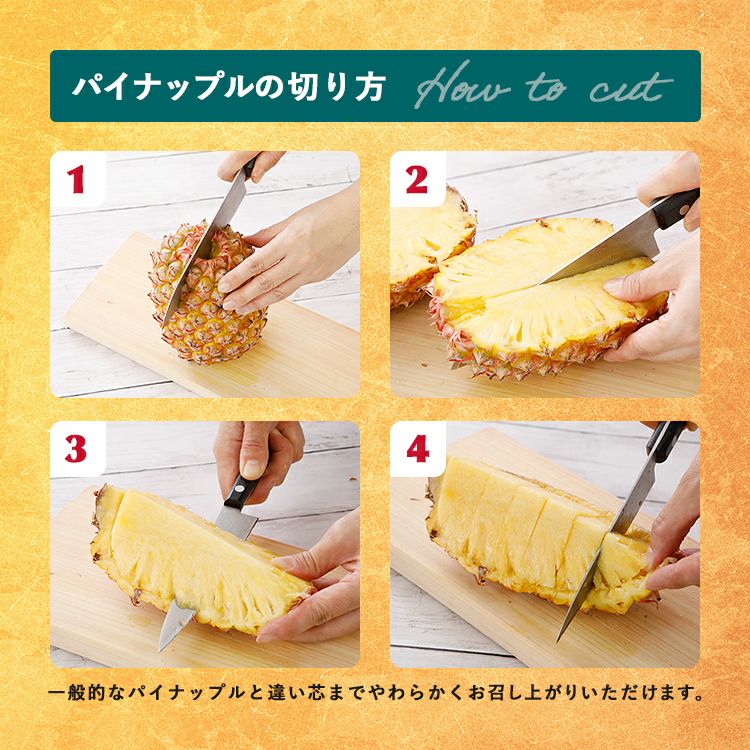 パイナップルの切り方 How to cut

1

2

3

4

一般的なパイナップルと違い芯までやわらかくお召し上がりいただけます。